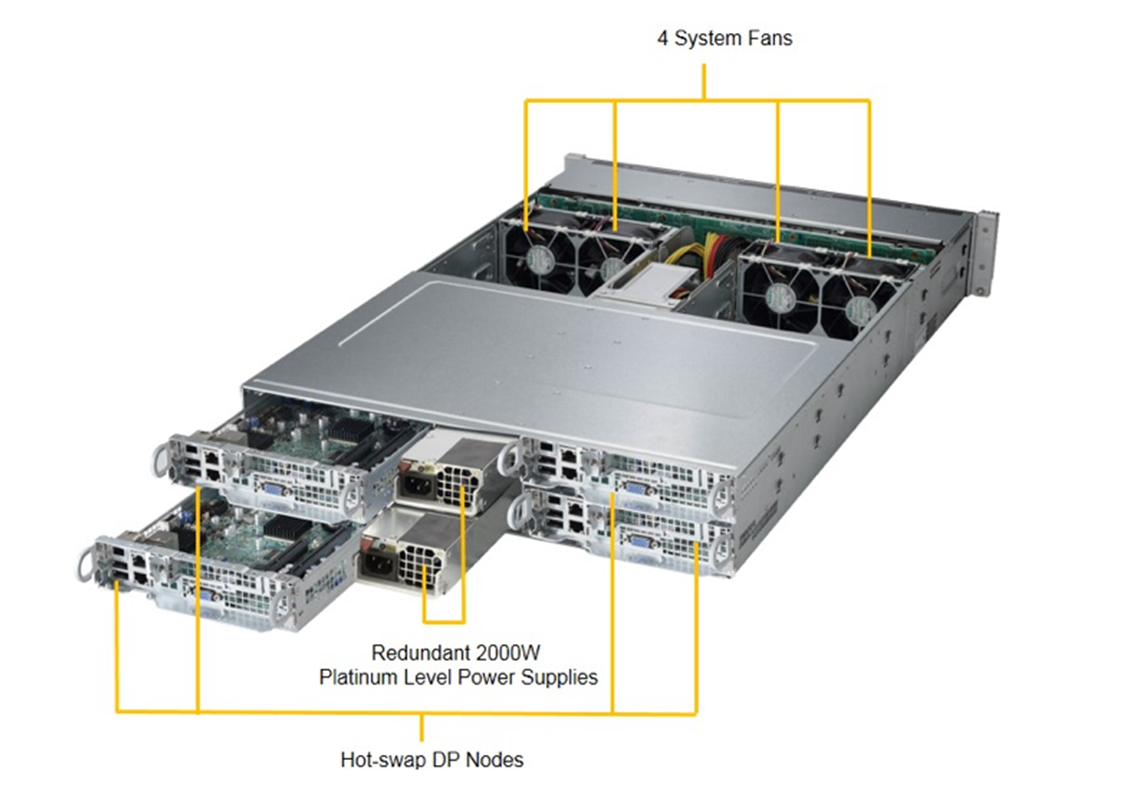 4 System Fans

Redundant 2000W
Platinum Level Power Supplies

Hot-swap DP Nodes